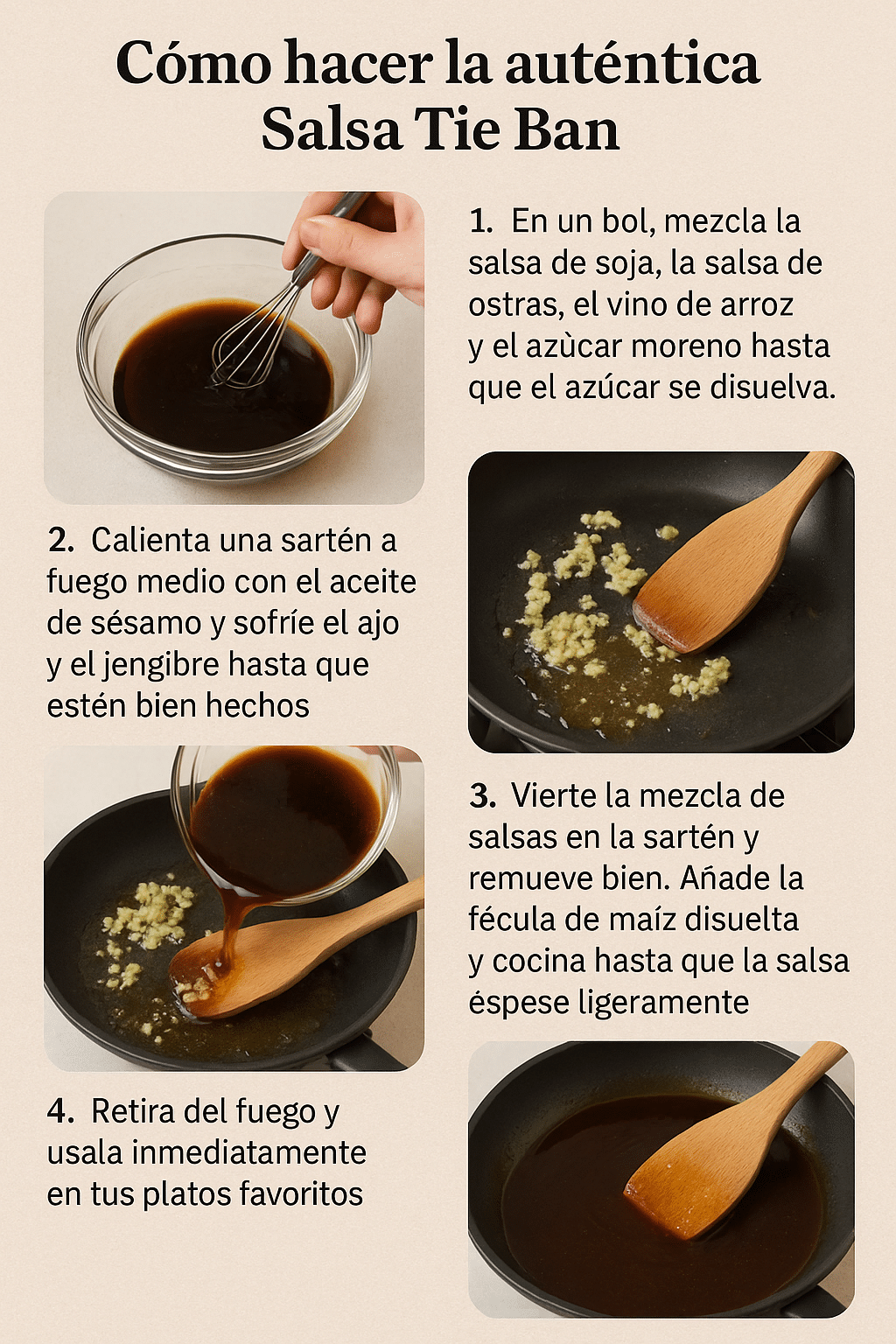 Cómo hacer la auténtica Salsa Tie Ban

1. En un bol, mezcla la salsa de soja, la salsa de ostras, el vino de arroz y el azùcar moreno hasta que el azúcar se disuelva.

2. Calienta una sartén a fuego medio con el aceite de sésamo y sofríe el ajo y el jengibre hasta que estén bien hechos

3. Vierte la mezcla de salsas en la sartén y remueve bien. Añade la fécula de maíz disuelta y cocina hasta que la salsa éspese ligeramente

4. Retira del fuego y usala inmediatamente en tus platos favoritos